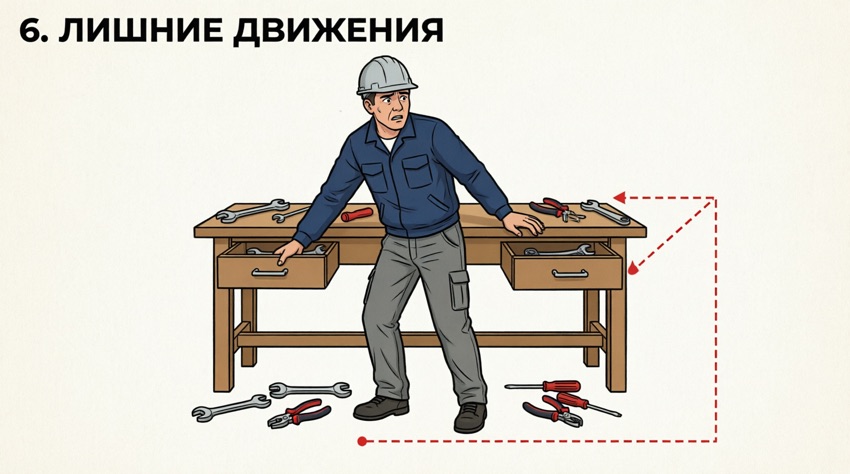 6. ЛИШНИЕ ДВИЖЕНИЯ