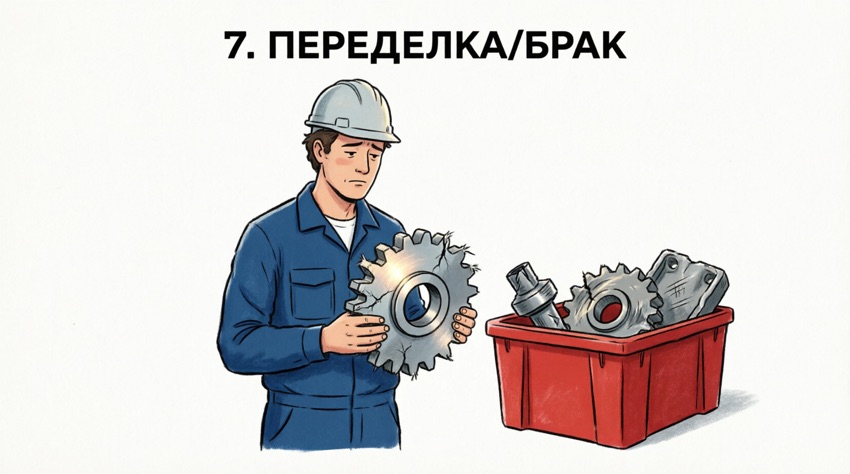 7. ПЕРЕДЕЛКА/БРАК